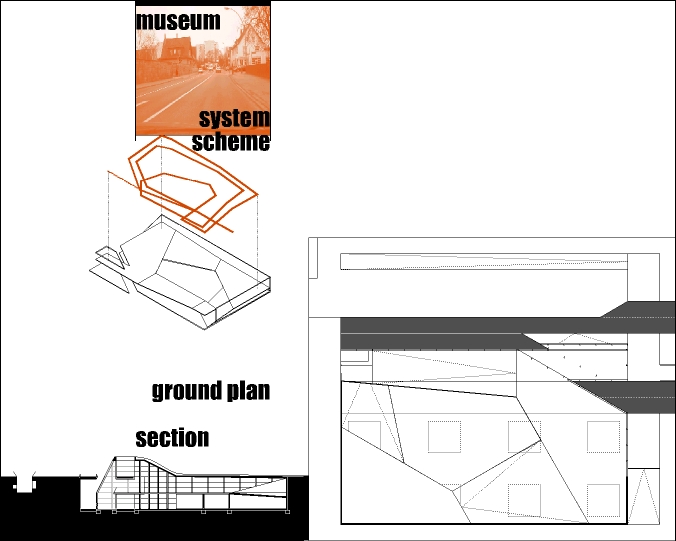 museum

system scheme

ground plan

section