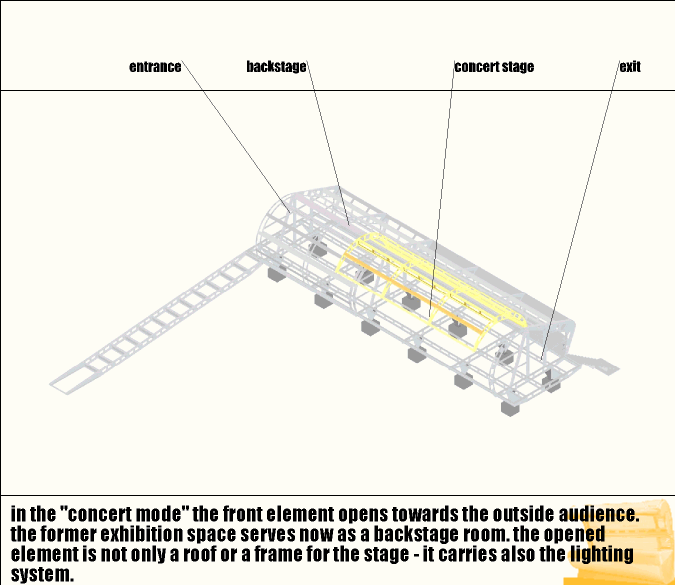 entrance
backstage
concert stage
exit

in the "concert mode" the front element opens towards the outside audience. the former exhibition space serves now as a backstage room. the opened element is not only a roof or a frame for the stage - it carries also the lighting system.