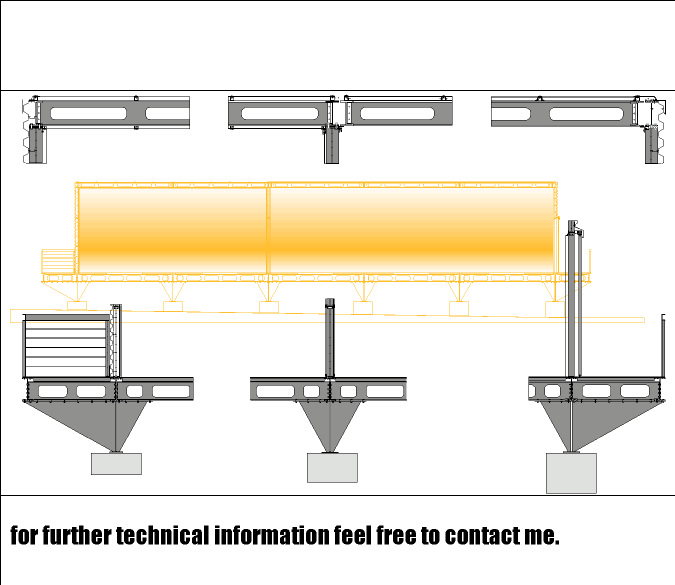 for further technical information feel free to contact me.