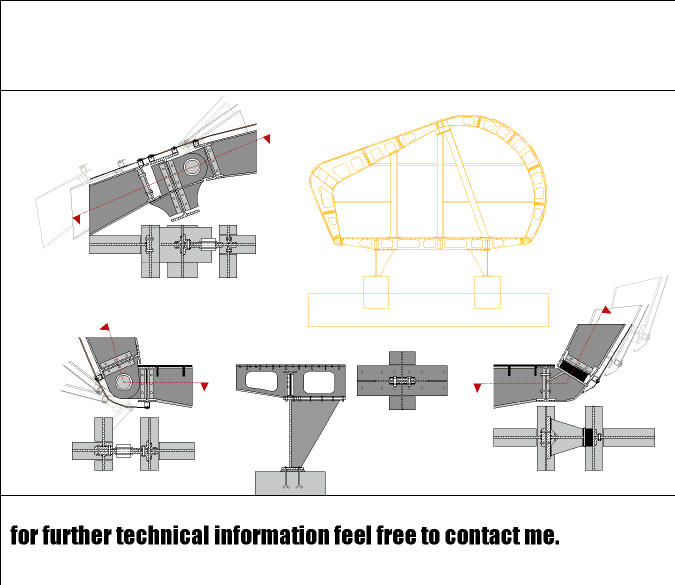 for further technical information feel free to contact me.